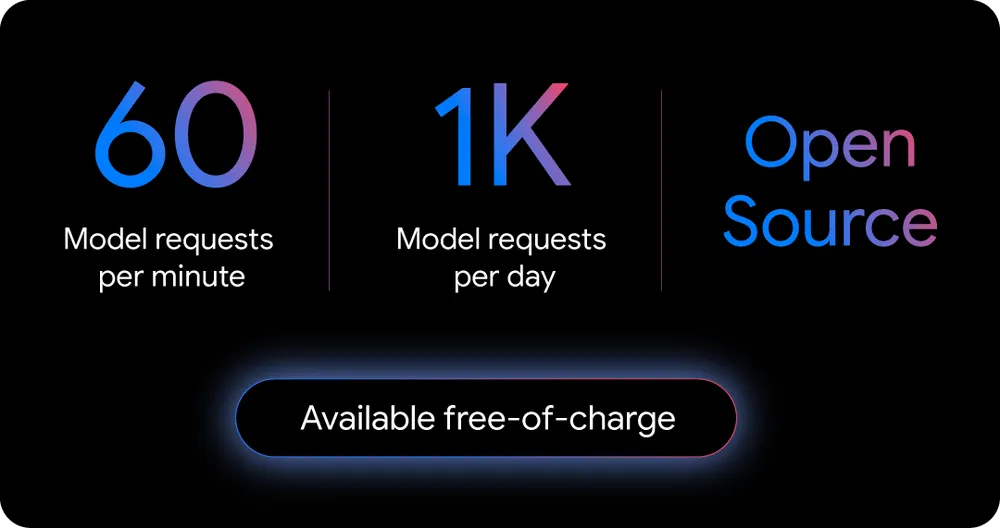 60

Model requests per minute

1K

Model requests per day

Open Source

Available free-of-charge